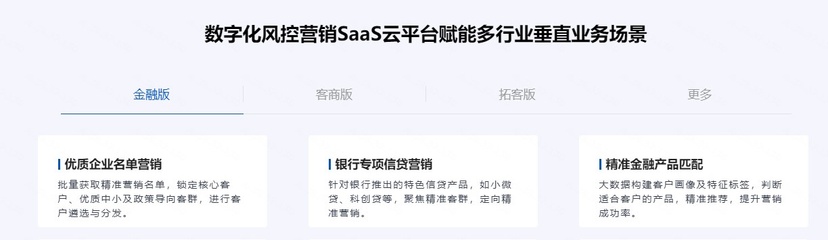 数字化风控营销SaaS云平台赋能多行业垂直业务场景

金融版
客商版
拓客版
更多

优质企业名单营销
批量获取精准营销名单，锁定核心客户、优质中小及政策导向客群，进行客户遴选与分发。

银行专项信贷营销
针对银行推出的特色信贷产品，如小微贷、科创贷等，聚焦精准客群，定向精准营销。

精准金融产品匹配
大数据构建客户画像及特征标签，判断适合客户的产品，精准推荐，提升营销成功率。