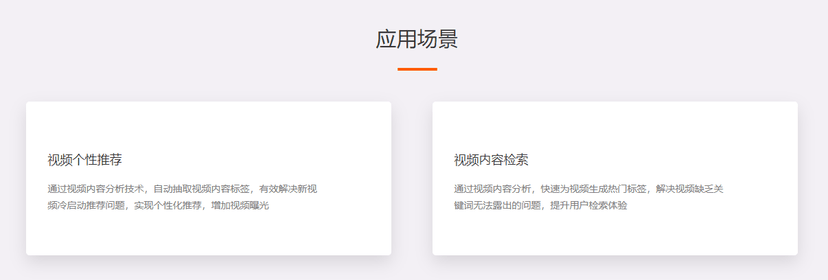 应用场景

视频个性推荐

通过视频内容分析技术，自动抽取视频内容标签，有效解决新视频冷启动推荐问题，实现个性化推荐，增加视频曝光

视频内容检索

通过视频内容分析，快速为视频生成热门标签，解决视频缺乏关键词无法露出的问题，提升用户检索体验