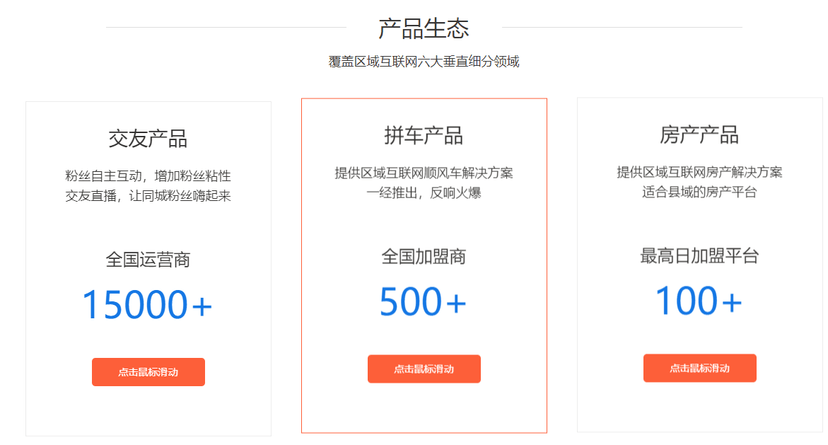 产品生态

覆盖区域互联网六大垂直细分领域

交友产品

粉丝自主互动，增加粉丝粘性
交友直播，让同城粉丝嗨起来

全国运营商

15000+

点击鼠标滑动

拼车产品

提供区域互联网顺风车解决方案
一经推出，反响火爆

全国加盟商

500+

点击鼠标滑动

房产产品

提供区域互联网房产解决方案
适合县域的房产平台

最高日加盟平台

100+

点击鼠标滑动